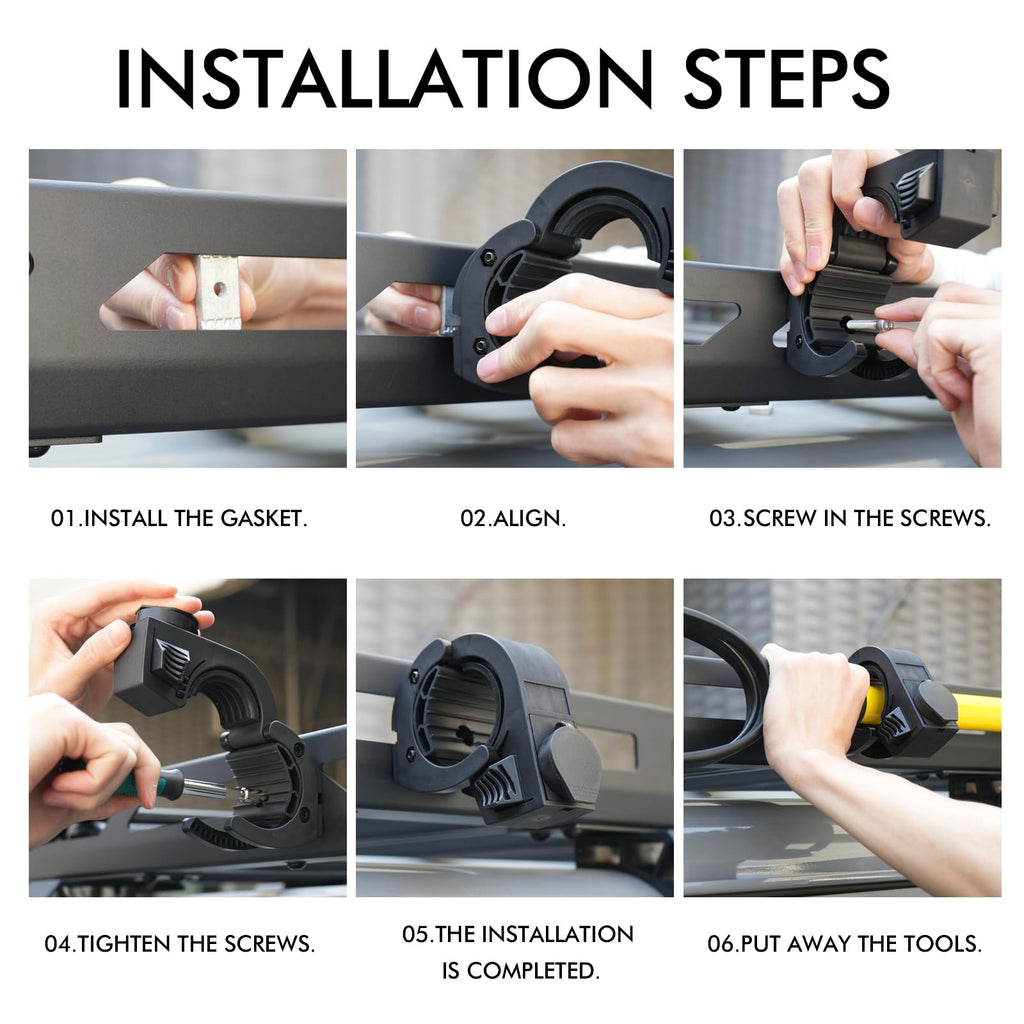 INSTALLATION STEPS

01.INSTALL THE GASKET.

02.ALIGN.

03.SCREW IN THE SCREWS.

04.TIGHTEN THE SCREWS.

05.THE INSTALLATION IS COMPLETED.

06.PUT AWAY THE TOOLS.