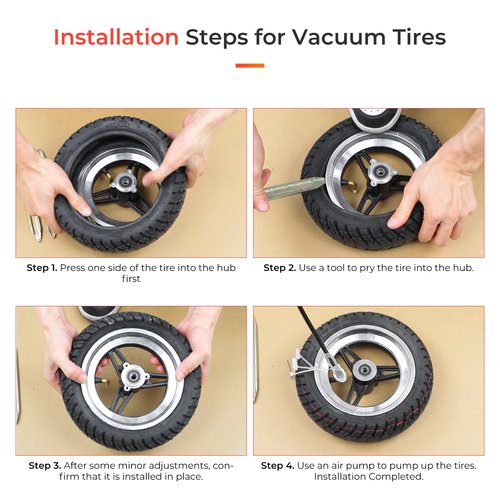 Installation Steps for Vacuum Tires

Step 1. Press one side of the tire into the hub first

Step 2. Use a tool to pry the tire into the hub.

Step 3. After some minor adjustments, confirm that it is installed in place.

Step 4. Use an air pump to pump up the tires. Installation Completed.