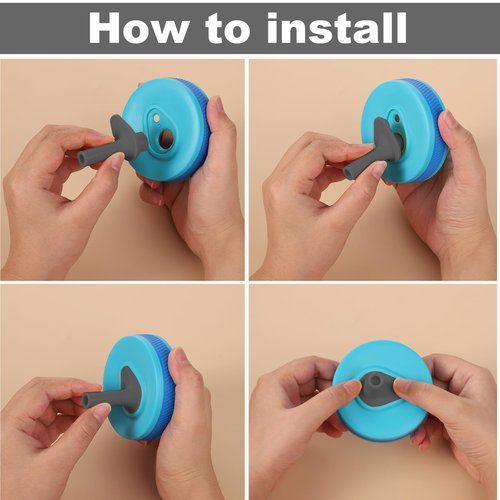 How to install