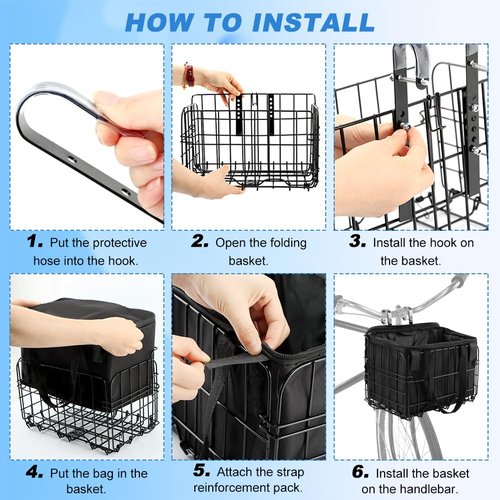 HOW TO INSTALL

1. Put the protective hose into the hook.

2. Open the folding basket.

3. Install the hook on the basket.

4. Put the bag in the basket.

5. Attach the strap reinforcement pack.

6. Install the basket on the handlebar.