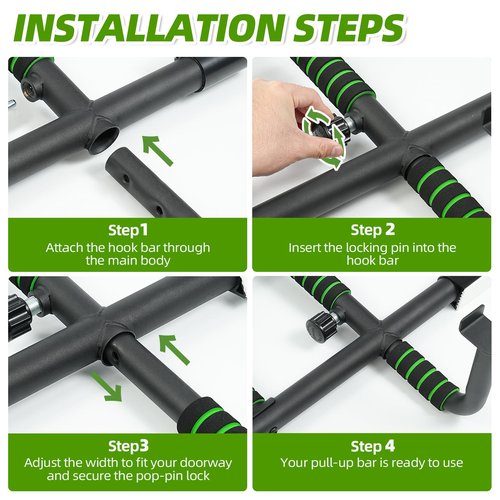 INSTALLATION STEPS

Step1
Attach the hook bar through the main body

Step 2
Insert the locking pin into the hook bar

Step3
Adjust the width to fit your doorway and secure the pop-pin lock

Step 4
Your pull-up bar is ready to use