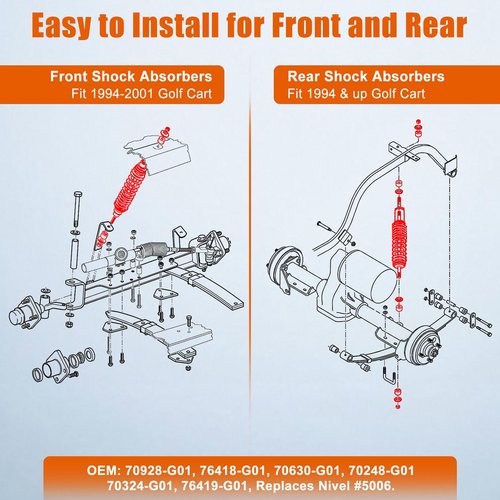 Easy to Install for Front and Rear

Front Shock Absorbers
Fit 1994-2001 Golf Cart

Rear Shock Absorbers
Fit 1994 & up Golf Cart

OEM: 70928-G01, 76418-G01, 70630-G01, 70248-G01
70324-G01, 76419-G01, Replaces Nivel #5006.