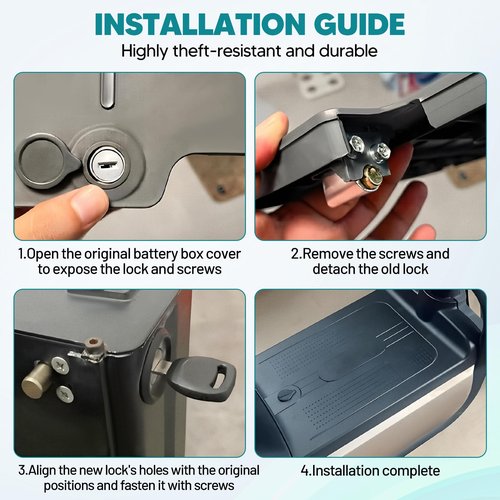 INSTALLATION GUIDE

Highly theft-resistant and durable

1.Open the original battery box cover to expose the lock and screws

2.Remove the screws and detach the old lock

3.Align the new lock's holes with the original positions and fasten it with screws

4.Installation complete