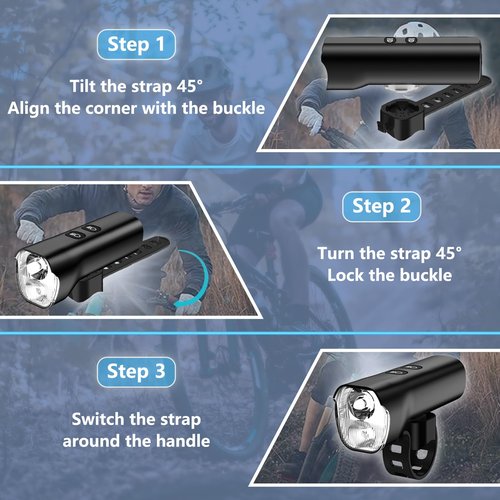 Step 1

Tilt the strap 45°
Align the corner with the buckle

Step 2

Turn the strap 45°
Lock the buckle

Step 3

Switch the strap
around the handle