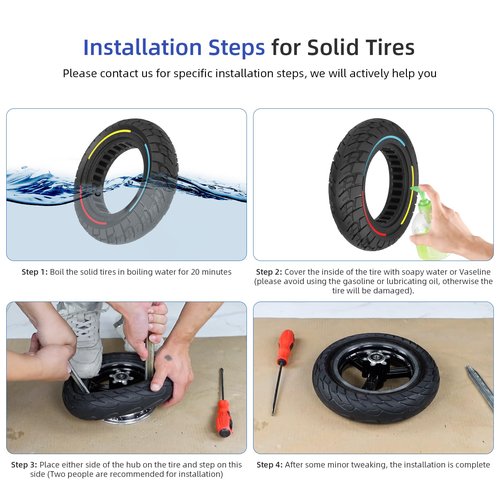 Installation Steps for Solid Tires

Please contact us for specific installation steps, we will actively help you

Step 1: Boil the solid tires in boiling water for 20 minutes

Step 2: Cover the inside of the tire with soapy water or Vaseline (please avoid using the gasoline or lubricating oil, otherwise the tire will be damaged).

Step 3: Place either side of the hub on the tire and step on this side (Two people are recommended for installation)

Step 4: After some minor tweaking, the installation is complete