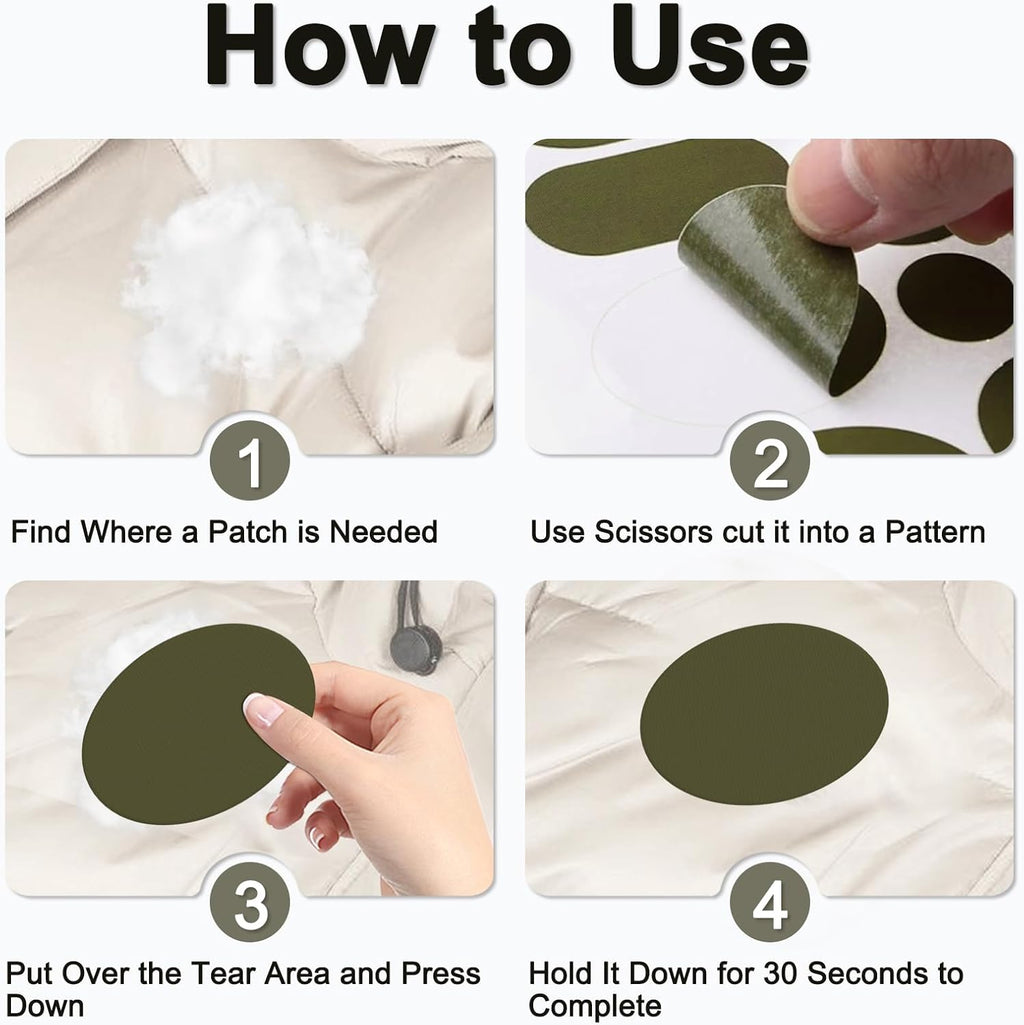 How to Use

1

Find Where a Patch is Needed

2

Use Scissors cut it into a Pattern

3

Put Over the Tear Area and Press Down

4

Hold It Down for 30 Seconds to Complete