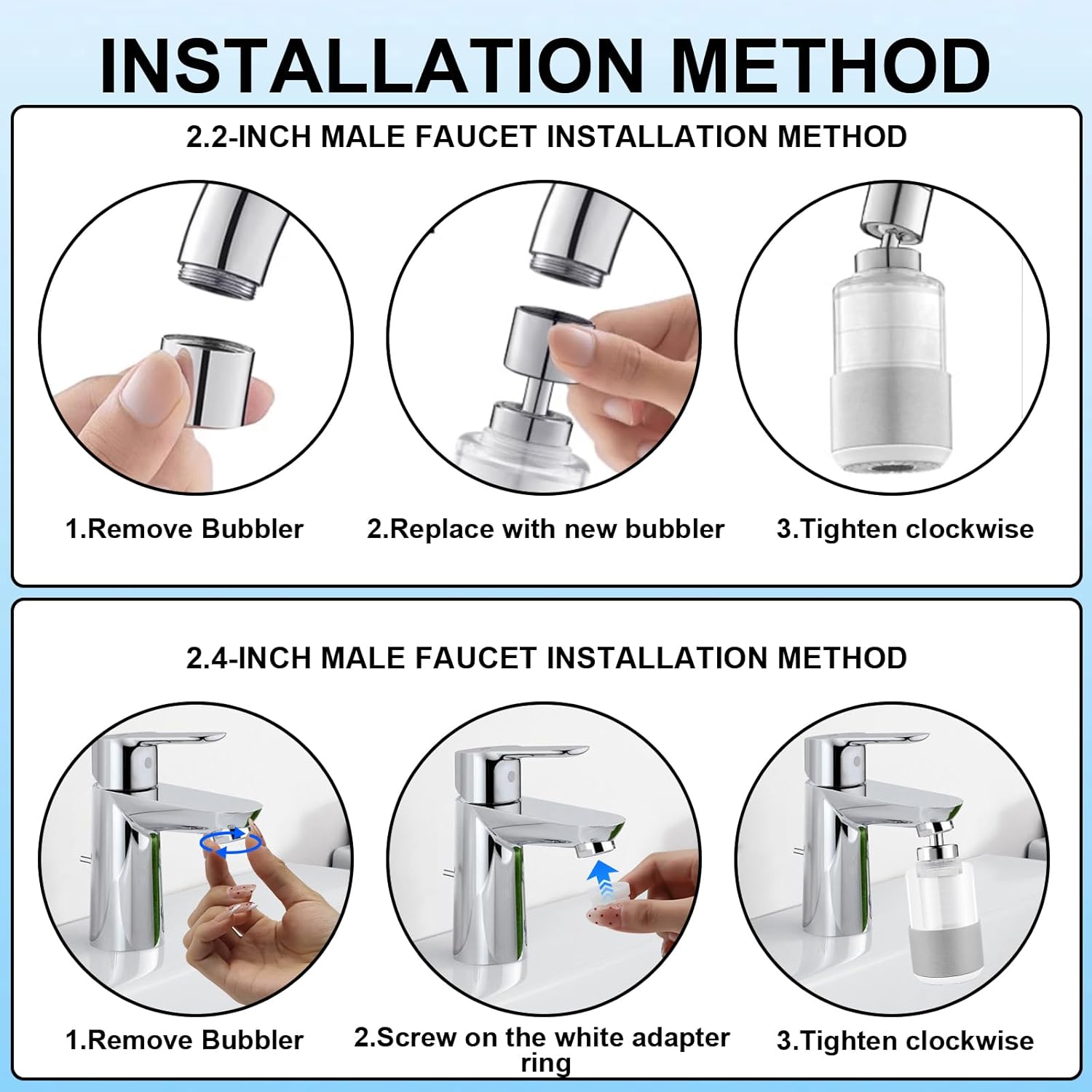 INSTALLATION METHOD

2.2-INCH MALE FAUCET INSTALLATION METHOD

1.Remove Bubbler

2.Replace with new bubbler

3.Tighten clockwise

2.4-INCH MALE FAUCET INSTALLATION METHOD

1.Remove Bubbler

2.Screw on the white adapter ring

3.Tighten clockwise