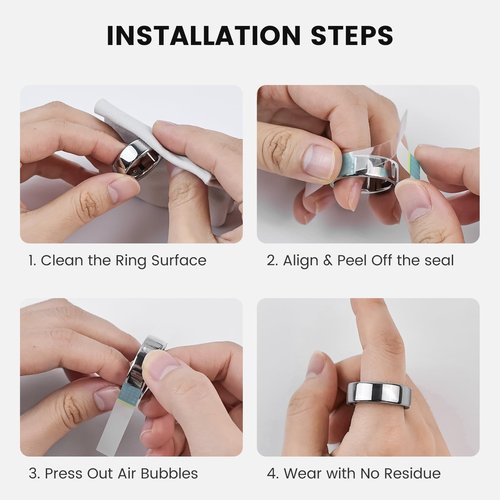 INSTALLATION STEPS

1. Clean the Ring Surface

2. Align & Peel Off the seal

3. Press Out Air Bubbles

4. Wear with No Residue