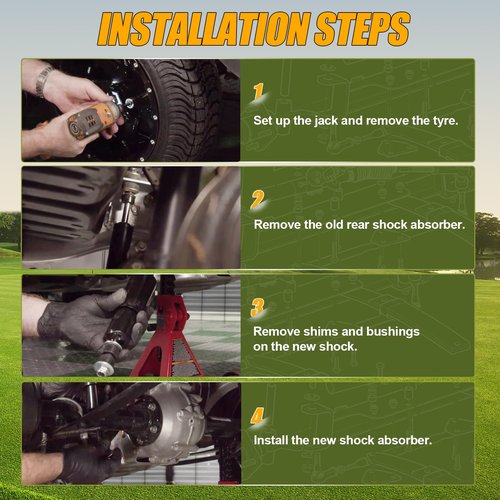 INSTALLATION STEPS

1
Set up the jack and remove the tyre.

2
Remove the old rear shock absorber.

3
Remove shims and bushings on the new shock.

4
Install the new shock absorber.