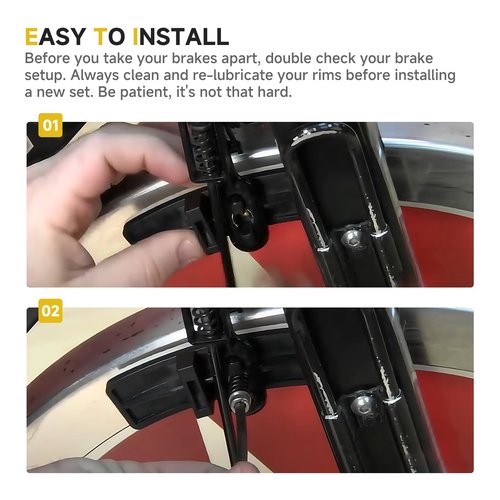 EASY TO INSTALL

Before you take your brakes apart, double check your brake setup. Always clean and re-lubricate your rims before installing a new set. Be patient, it's not that hard.

01

02