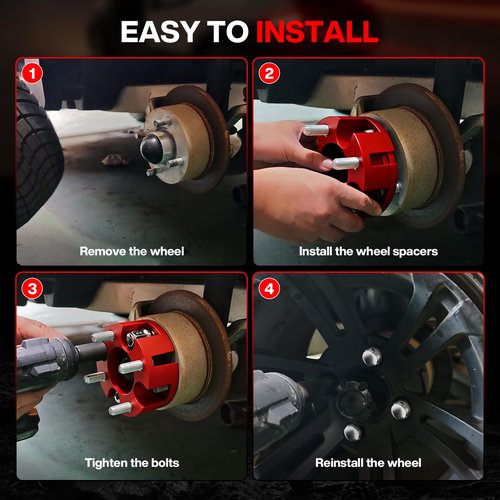 EASY TO INSTALL

1

Remove the wheel

2

Install the wheel spacers

3

Tighten the bolts

4

Reinstall the wheel