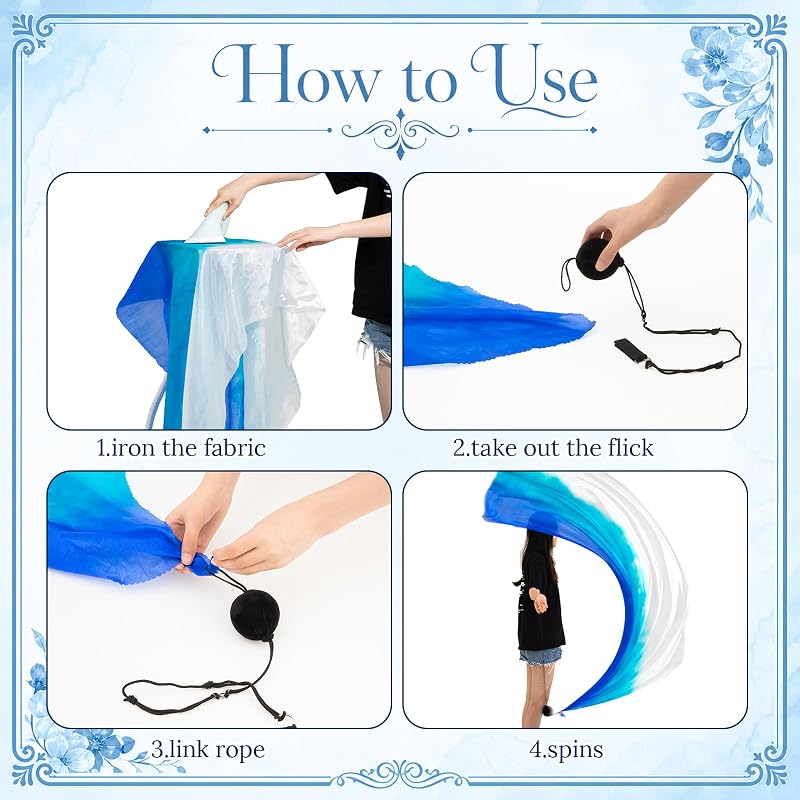 How to Use

1.iron the fabric

2.take out the flick

3.link rope

4.spins