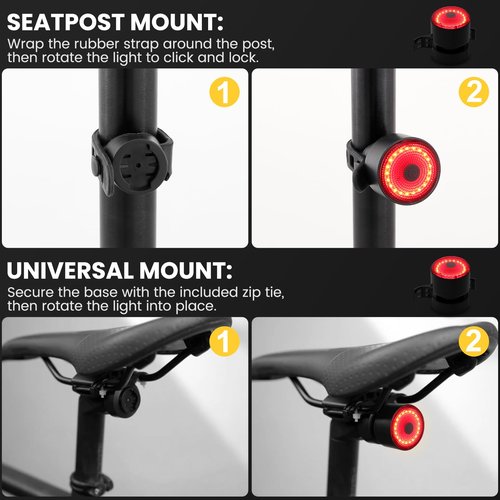 SEATPOST MOUNT:
Wrap the rubber strap around the post, then rotate the light to click and lock.

1

2

UNIVERSAL MOUNT:
Secure the base with the included zip tie, then rotate the light into place.

1

2