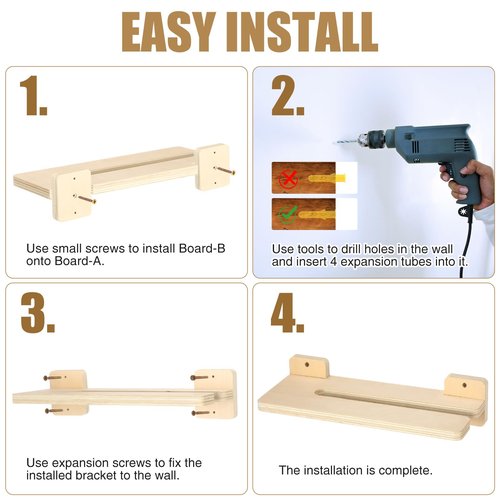 EASY INSTALL

1.

Use small screws to install Board-B onto Board-A.

2.

Use tools to drill holes in the wall and insert 4 expansion tubes into it.

3.

Use expansion screws to fix the installed bracket to the wall.

4.

The installation is complete.