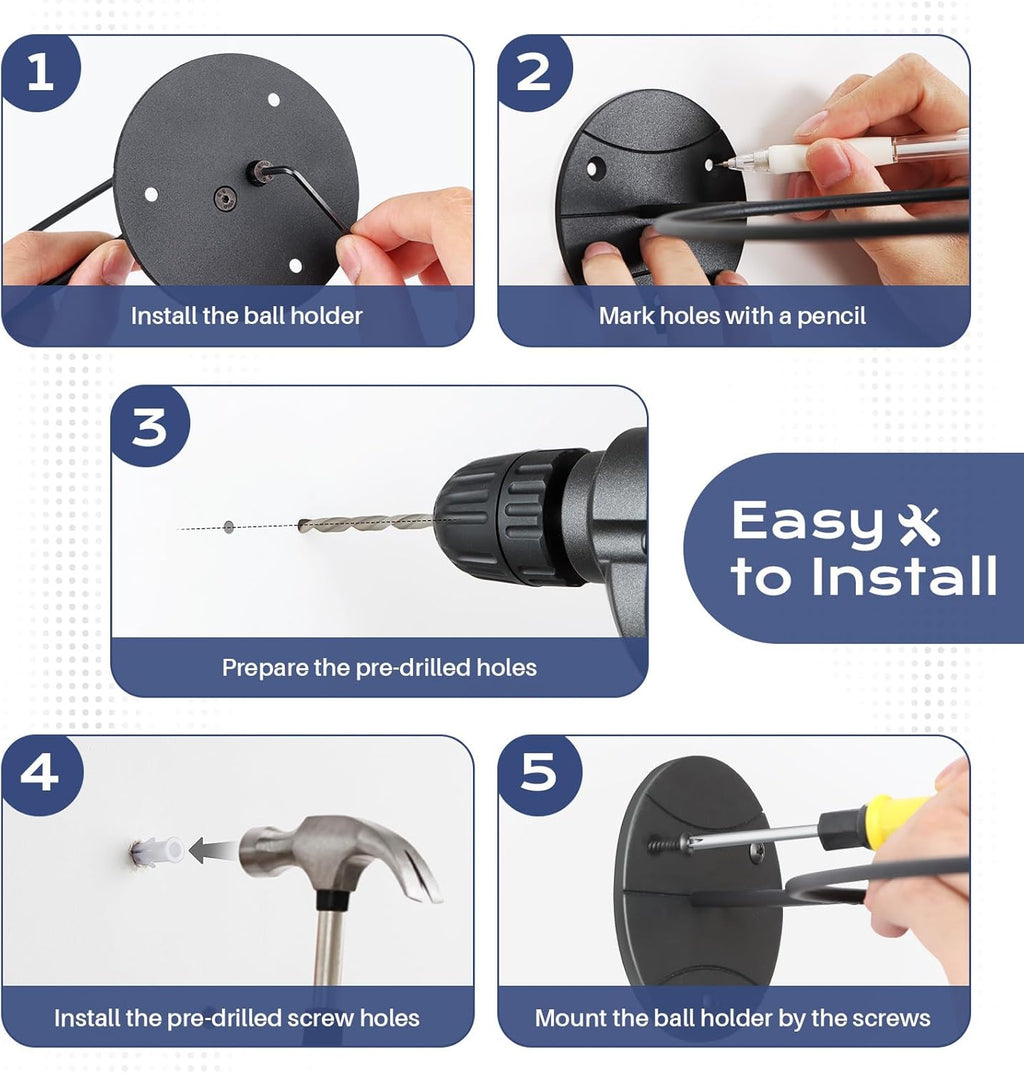 1
Install the ball holder

2
Mark holes with a pencil

3
Prepare the pre-drilled holes

Easy
to Install

4
Install the pre-drilled screw holes

5
Mount the ball holder by the screws