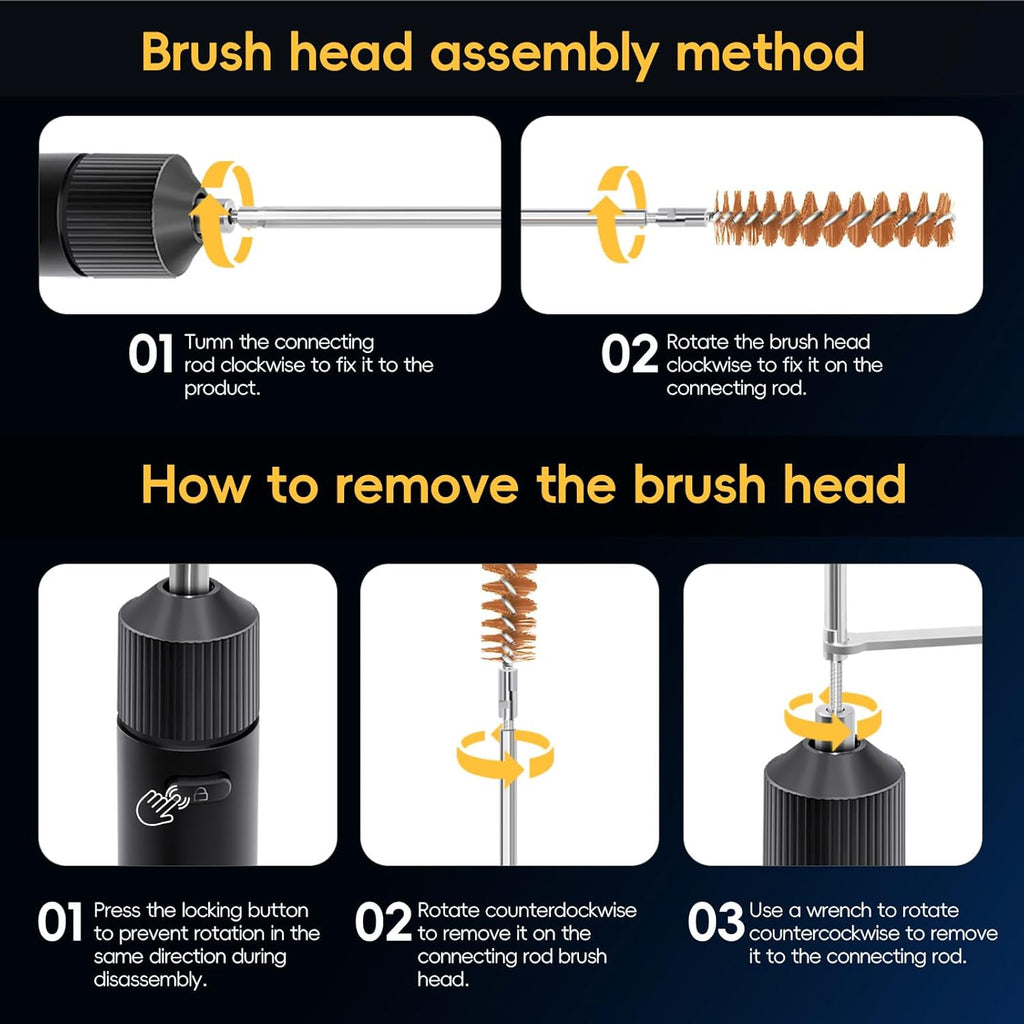 Brush head assembly method

01 Tumn the connecting rod clockwise to fix it to the product.

02 Rotate the brush head clockwise to fix it on the connecting rod.

How to remove the brush head

01 Press the locking button to prevent rotation in the same direction during disassembly.

02 Rotate counterdockwise to remove it on the connecting rod brush head.

03 Use a wrench to rotate countercockwise to remove it to the connecting rod.