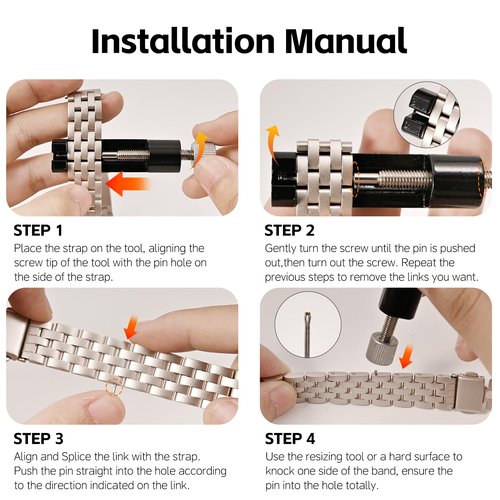 Installation Manual

STEP 1
Place the strap on the tool, aligning the screw tip of the tool with the pin hole on the side of the strap.

STEP 2
Gently turn the screw until the pin is pushed out,then turn out the screw. Repeat the previous steps to remove the links you want.

STEP 3
Align and Splice the link with the strap. Push the pin straight into the hole according to the direction indicated on the link.

STEP 4
Use the resizing tool or a hard surface to knock one side of the band, ensure the pin into the hole totally.