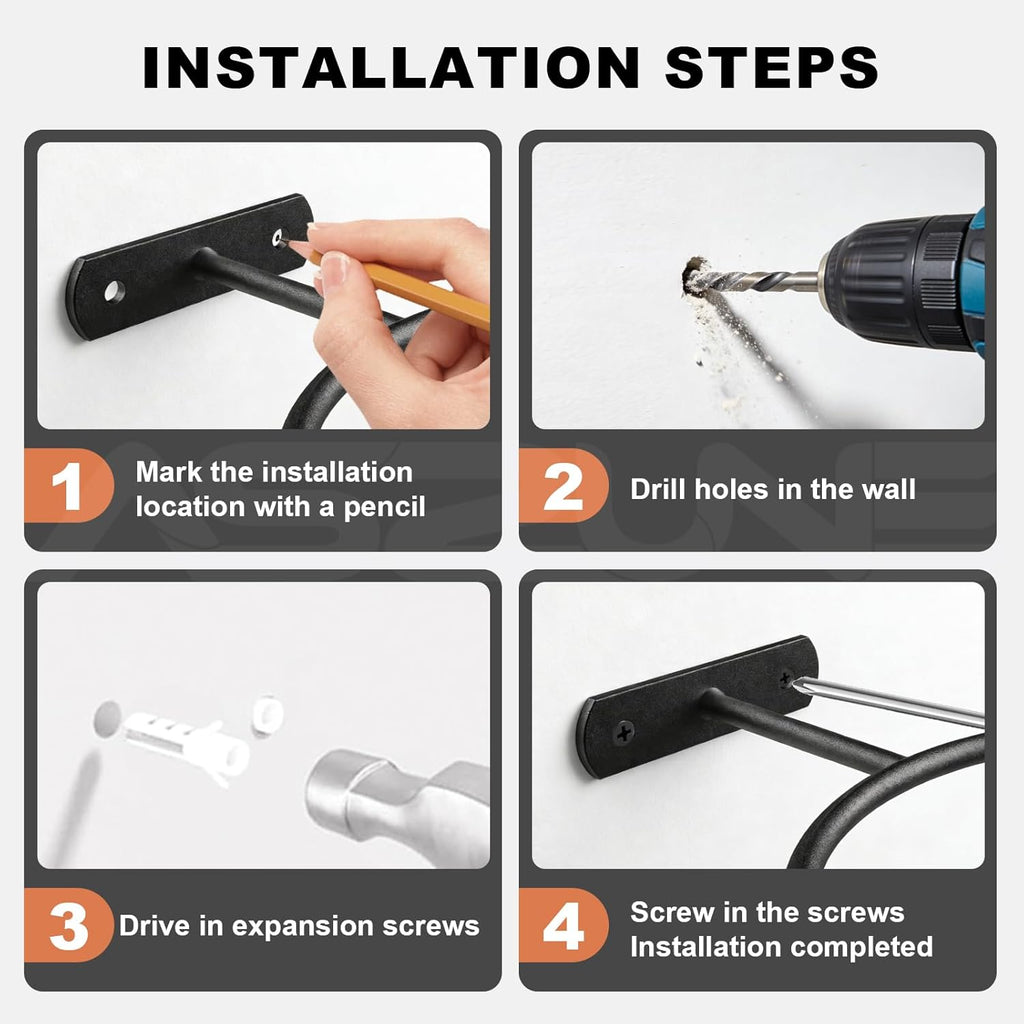 INSTALLATION STEPS

1 Mark the installation location with a pencil

2 Drill holes in the wall

3 Drive in expansion screws

4 Screw in the screws
Installation completed