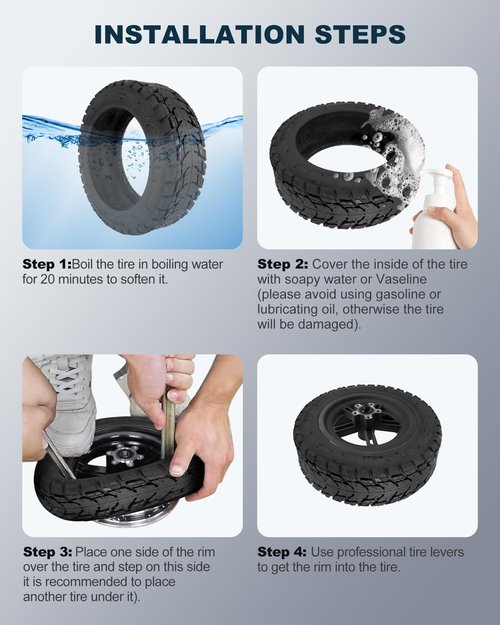 INSTALLATION STEPS

Step 1:Boil the tire in boiling water for 20 minutes to soften it.

Step 2: Cover the inside of the tire with soapy water or Vaseline (please avoid using gasoline or lubricating oil, otherwise the tire will be damaged).

Step 3: Place one side of the rim over the tire and step on this side it is recommended to place another tire under it).

Step 4: Use professional tire levers to get the rim into the tire.