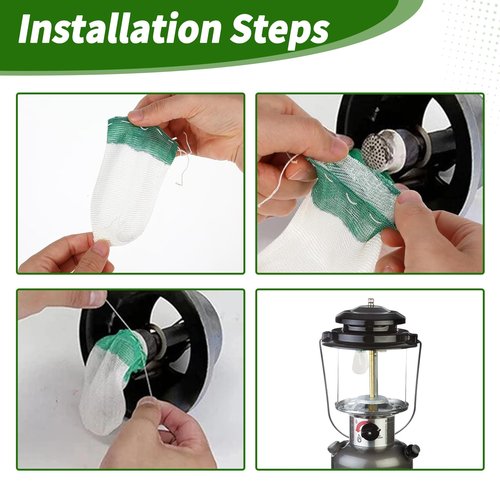 Installation Steps