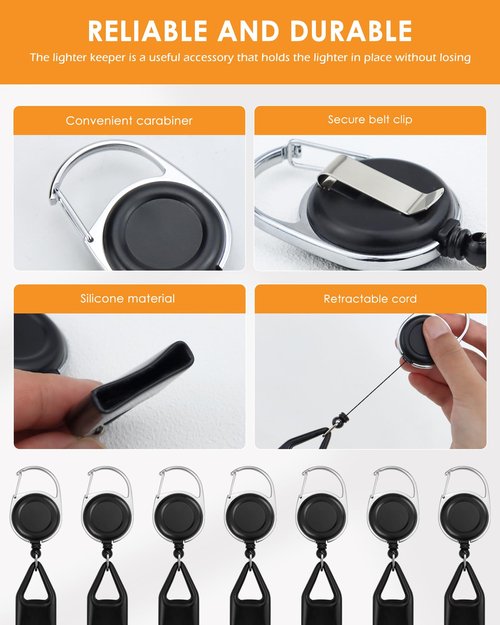 RELIABLE AND DURABLE

The lighter keeper is a useful accessory that holds the lighter in place without losing

Convenient carabiner

Secure belt clip

Silicone material

Retractable cord