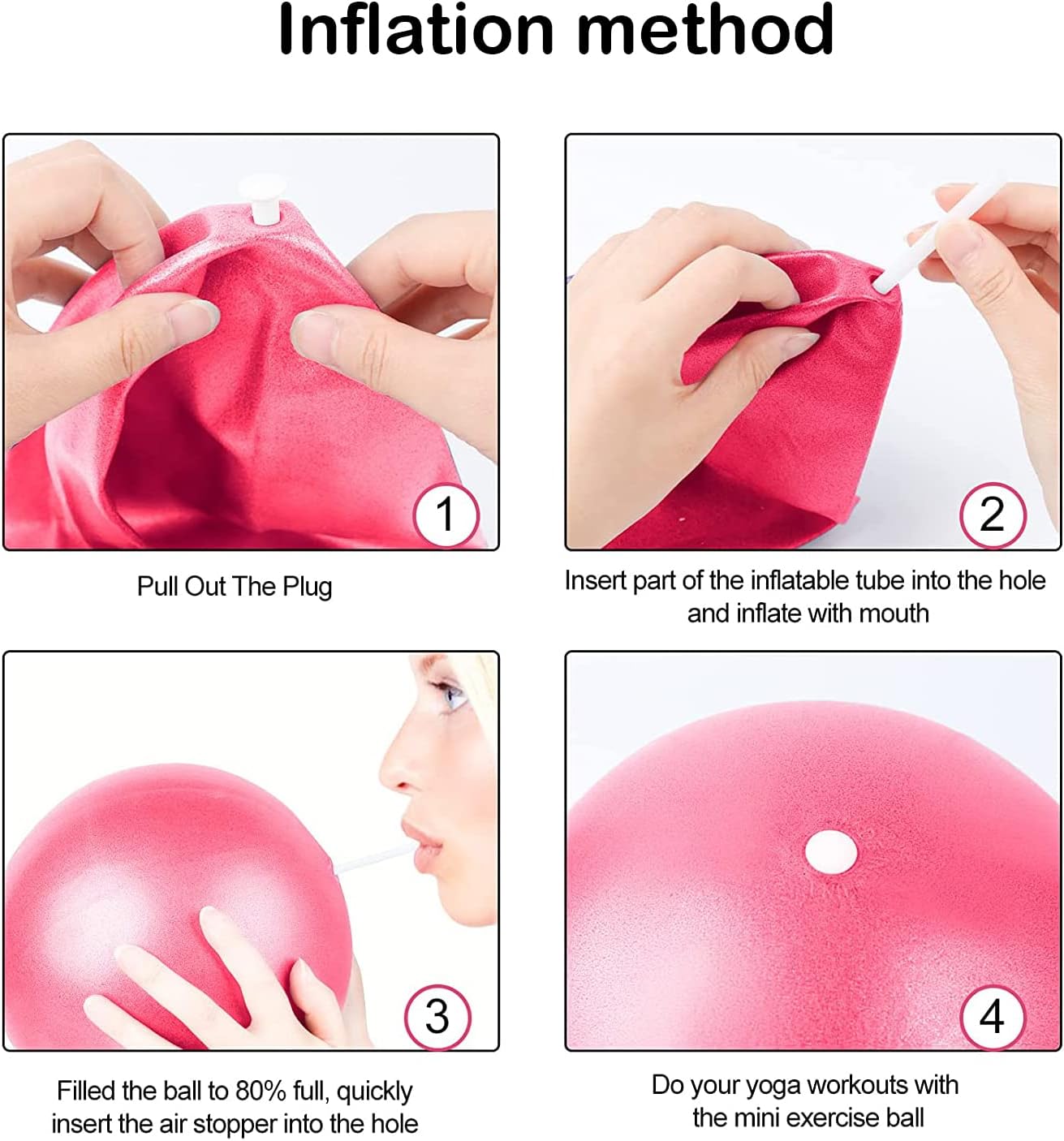 Inflation method

1

Pull Out The Plug

2

Insert part of the inflatable tube into the hole and inflate with mouth

3

Filled the ball to 80% full, quickly insert the air stopper into the hole

4

Do your yoga workouts with the mini exercise ball