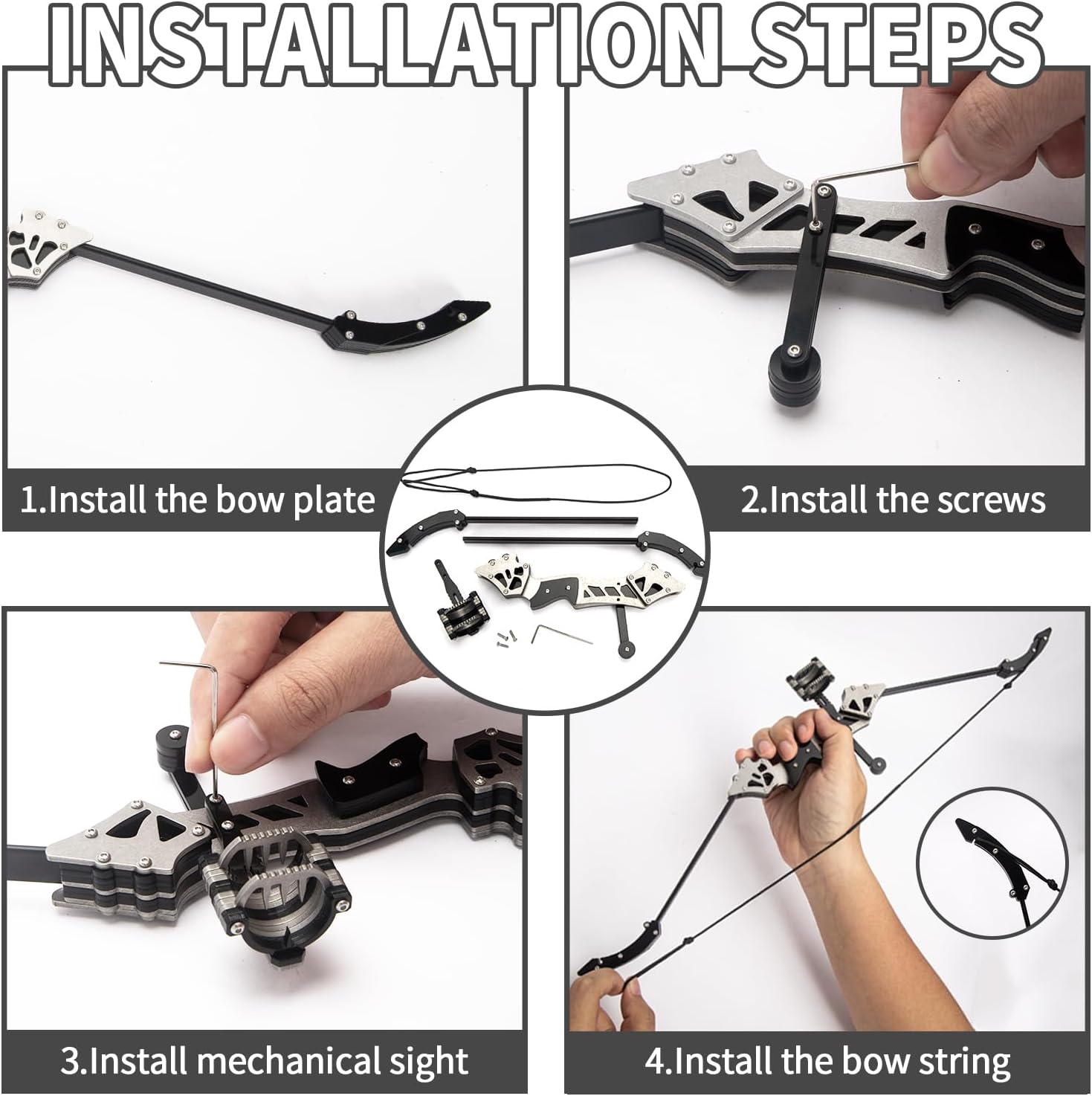 INSTALLATION STEPS

1.Install the bow plate

2.Install the screws

3.Install mechanical sight

4.Install the bow string