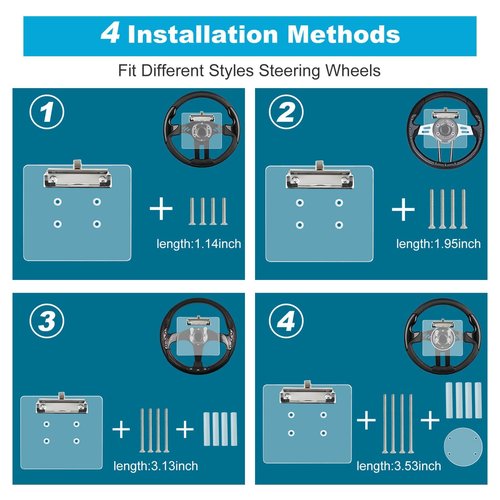 4 Installation Methods

Fit Different Styles Steering Wheels

1

+

length:1.14inch

2

+

length:1.95inch

3

+ +

length:3.13inch

4

+ +

length:3.53inch