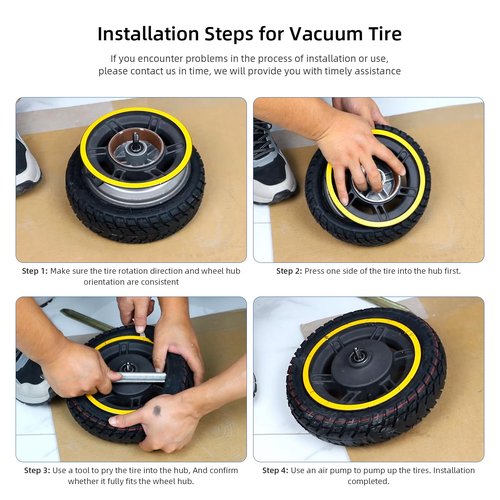 Installation Steps for Vacuum Tire

If you encounter problems in the process of installation or use, please contact us in time, we will provide you with timely assistance

Step 1: Make sure the tire rotation direction and wheel hub orientation are consistent

Step 2: Press one side of the tire into the hub first.

Step 3: Use a tool to pry the tire into the hub, And confirm whether it fully fits the wheel hub.

Step 4: Use an air pump to pump up the tires. Installation completed.