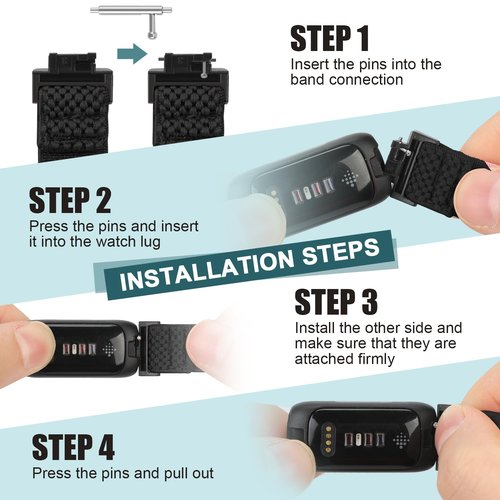 STEP 1
Insert the pins into the band connection

STEP 2
Press the pins and insert it into the watch lug

INSTALLATION STEPS

STEP 3
Install the other side and make sure that they are attached firmly

STEP 4
Press the pins and pull out