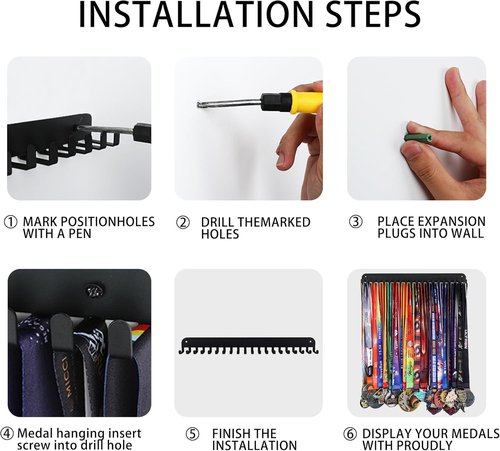 INSTALLATION STEPS

① MARK POSITIONHOLES WITH A PEN

② DRILL THEMARKED HOLES

③ PLACE EXPANSION PLUGS INTO WALL

④ Medal hanging insert screw into drill hole

⑤ FINISH THE INSTALLATION

⑥ DISPLAY YOUR MEDALS WITH PROUDLY