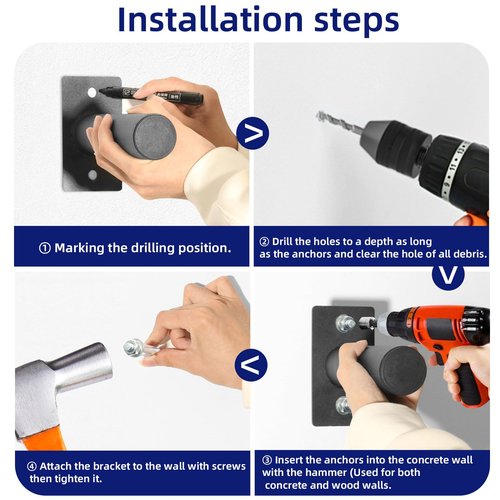 Installation steps

① Marking the drilling position.

② Drill the holes to a depth as long as the anchors and clear the hole of all debris.

④ Attach the bracket to the wall with screws then tighten it.

③ Insert the anchors into the concrete wall with the hammer (Used for both concrete and wood walls.