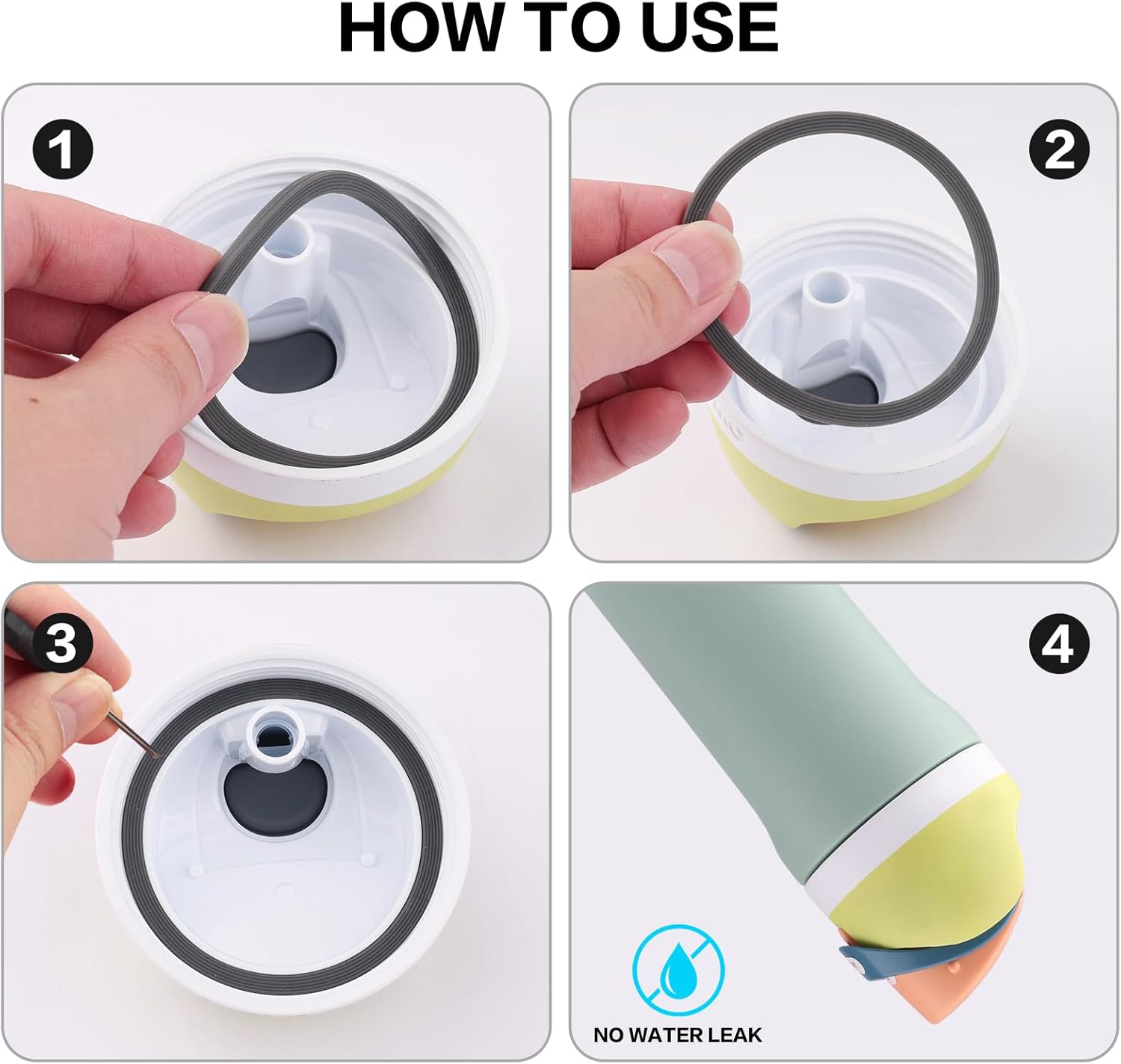 HOW TO USE

1

2

3

4

NO WATER LEAK