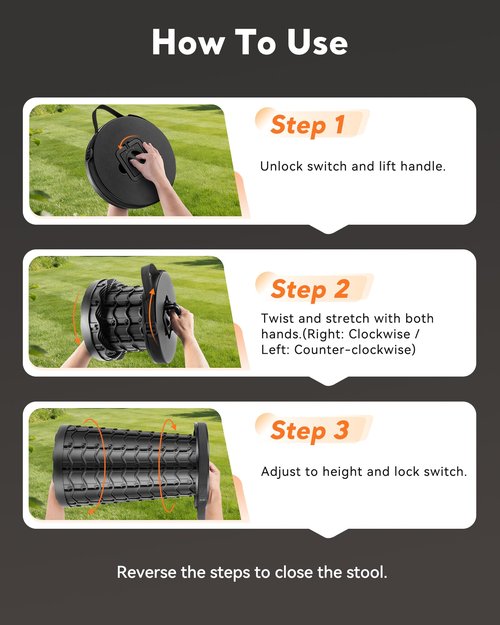 How To Use

Step 1

Unlock switch and lift handle.

Step 2

Twist and stretch with both hands.(Right: Clockwise / Left: Counter-clockwise)

Step 3

Adjust to height and lock switch.

Reverse the steps to close the stool.