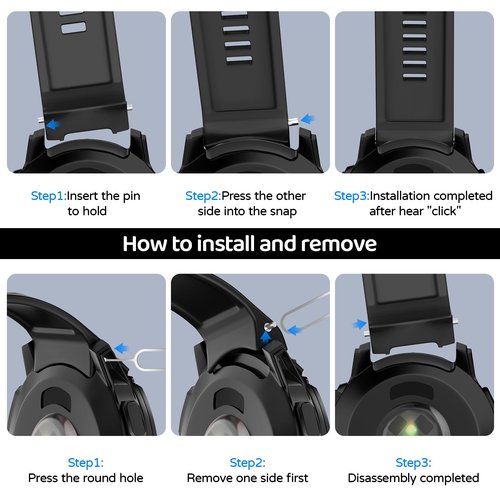 Step1:Insert the pin to hold

Step2:Press the other side into the snap

Step3:Installation completed after hear "click"

How to install and remove

Step1:
Press the round hole

Step2:
Remove one side first

Step3:
Disassembly completed