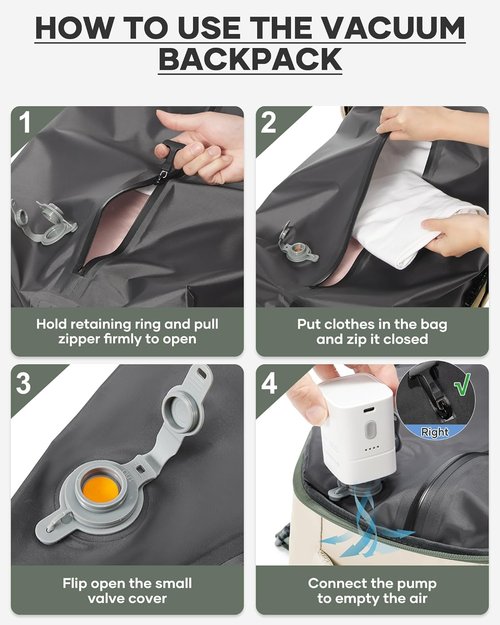 HOW TO USE THE VACUUM BACKPACK

1

Hold retaining ring and pull zipper firmly to open

2

Put clothes in the bag and zip it closed

3

Flip open the small valve cover

4

√

Right

Connect the pump to empty the air