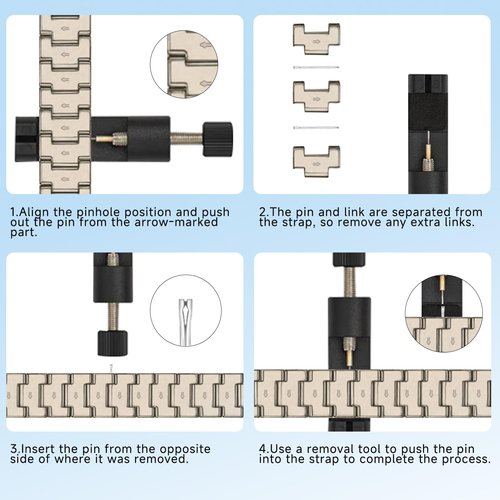 1.Align the pinhole position and push out the pin from the arrow-marked part.

2.The pin and link are separated from the strap, so remove any extra links.

3.Insert the pin from the opposite side of where it was removed.

4.Use a removal tool to push the pin into the strap to complete the process.