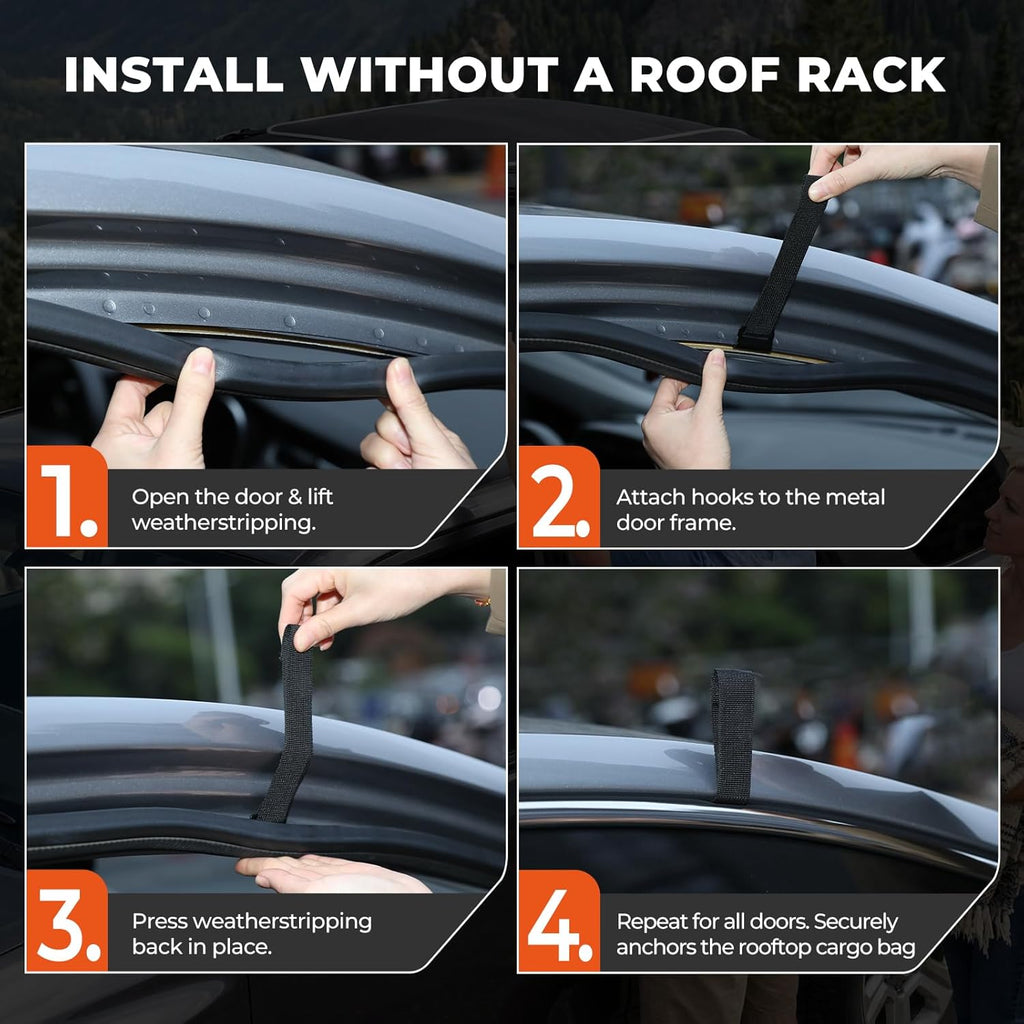 INSTALL WITHOUT A ROOF RACK

1. Open the door & lift weatherstripping.

2. Attach hooks to the metal door frame.

3. Press weatherstripping back in place.

4. Repeat for all doors. Securely anchors the rooftop cargo bag