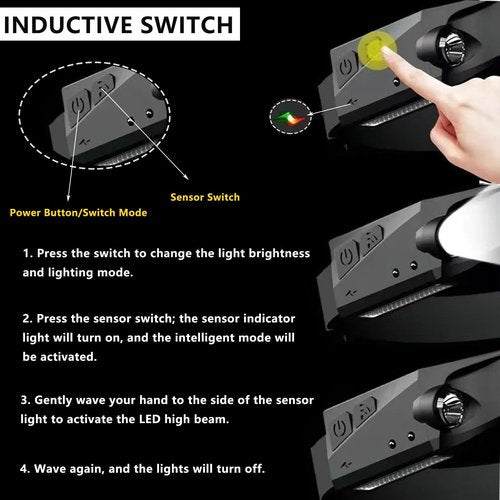 INDUCTIVE SWITCH

Sensor Switch

Power Button/Switch Mode

1. Press the switch to change the light brightness and lighting mode.

2. Press the sensor switch; the sensor indicator light will turn on, and the intelligent mode will be activated.

3. Gently wave your hand to the side of the sensor light to activate the LED high beam.

4. Wave again, and the lights will turn off.