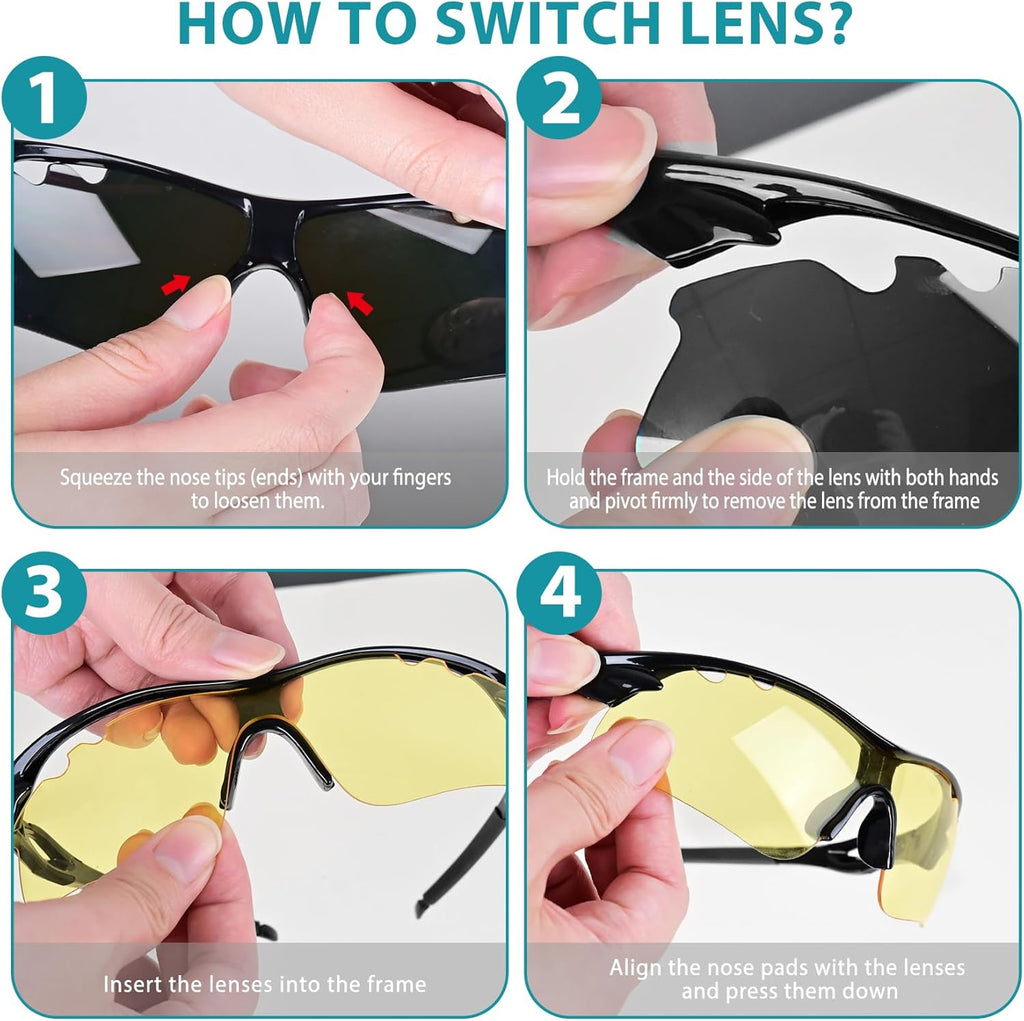 HOW TO SWITCH LENS?

1

Squeeze the nose tips (ends) with your fingers to loosen them.

2

Hold the frame and the side of the lens with both hands and pivot firmly to remove the lens from the frame

3

Insert the lenses into the frame

4

Align the nose pads with the lenses and press them down