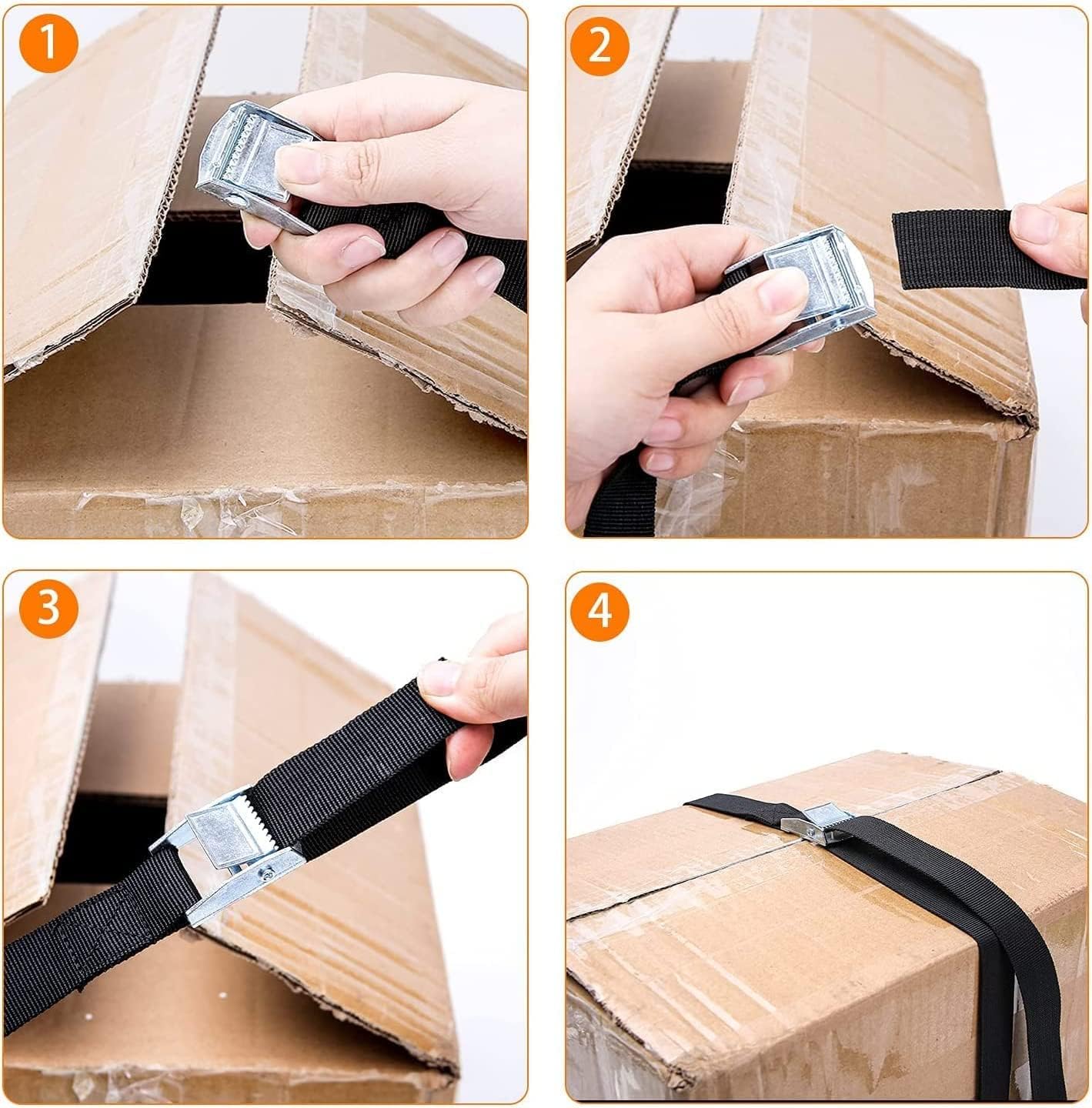 1

2

3

4