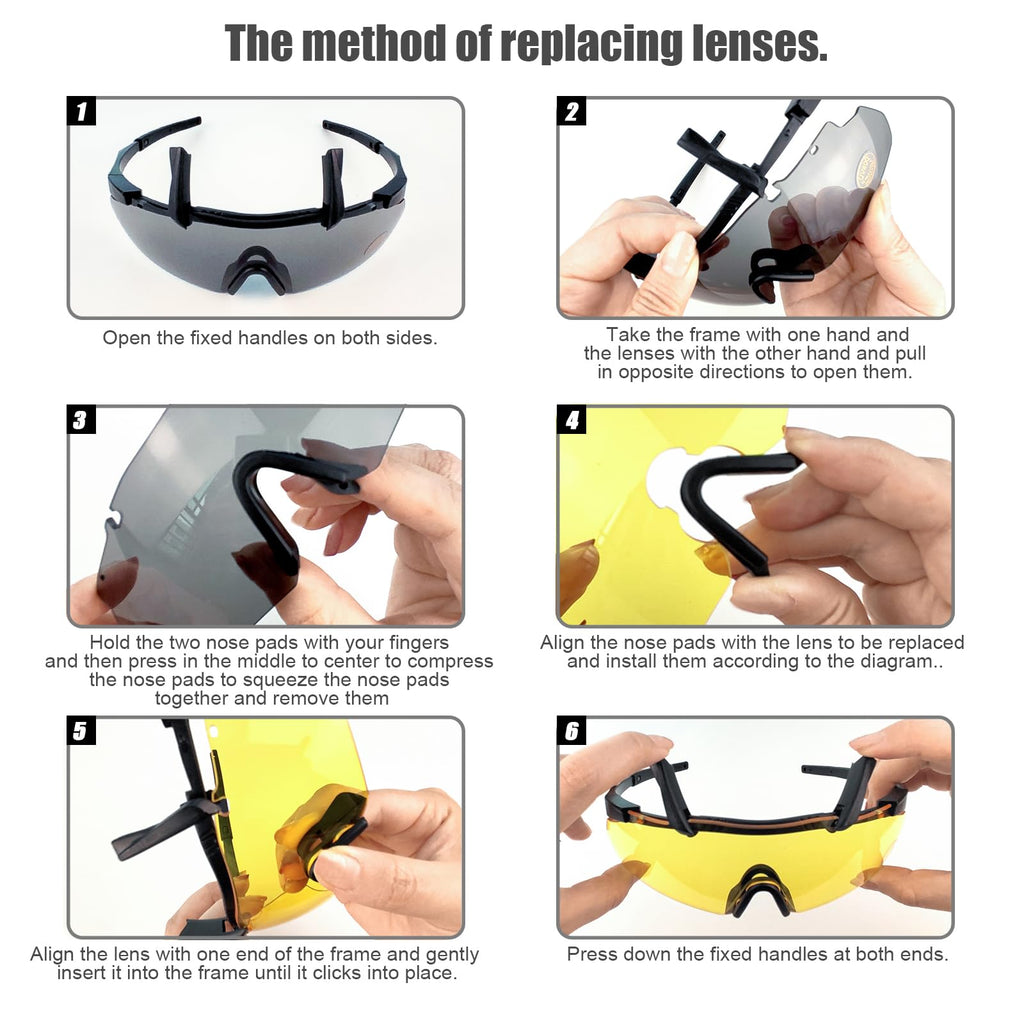 The method of replacing lenses.

1

Open the fixed handles on both sides.

2

Take the frame with one hand and the lenses with the other hand and pull in opposite directions to open them.

3

Hold the two nose pads with your fingers and then press in the middle to center to compress the nose pads to squeeze the nose pads together and remove them

4

Align the nose pads with the lens to be replaced and install them according to the diagram..

5

Align the lens with one end of the frame and gently insert it into the frame until it clicks into place.

6

Press down the fixed handles at both ends.