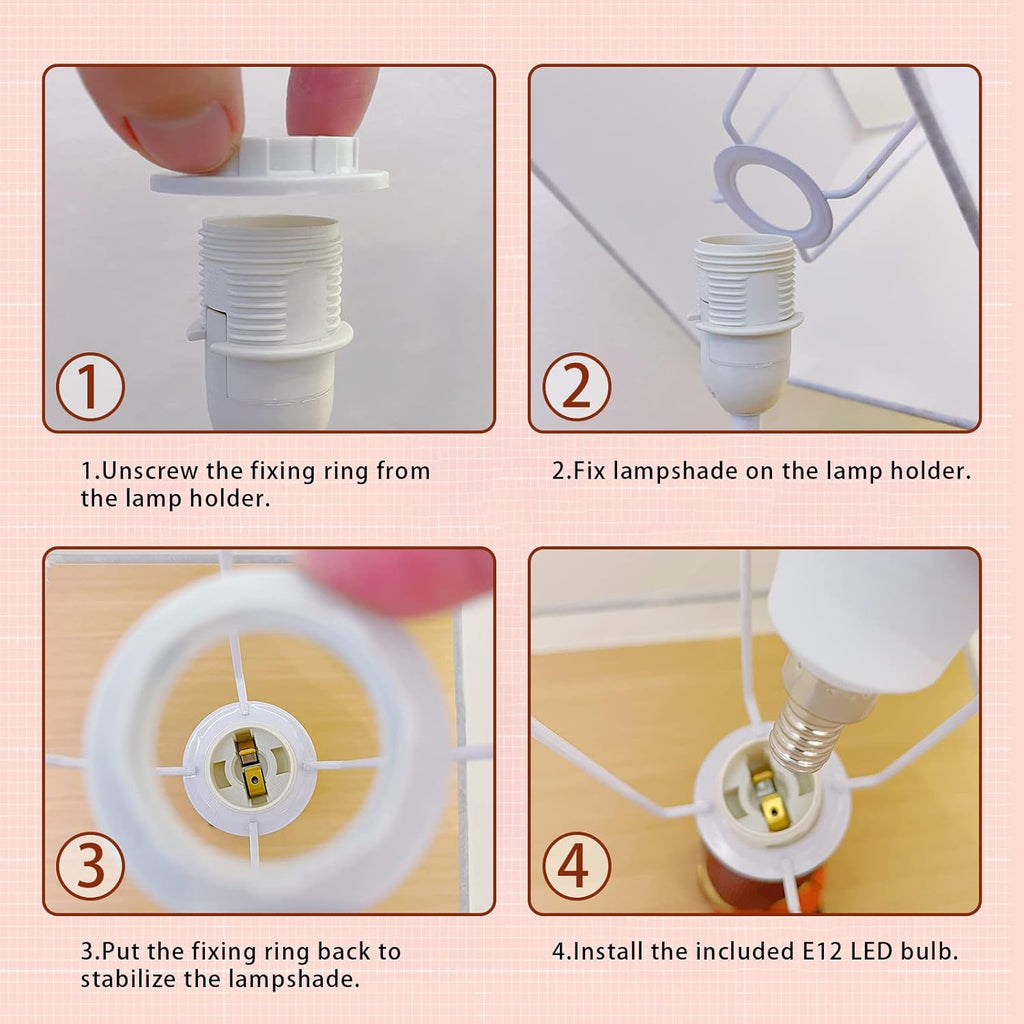 1

1.Unscrew the fixing ring from the lamp holder.

2

2.Fix lampshade on the lamp holder.

3

3.Put the fixing ring back to stabilize the lampshade.

4

4.Install the included E12 LED bulb.