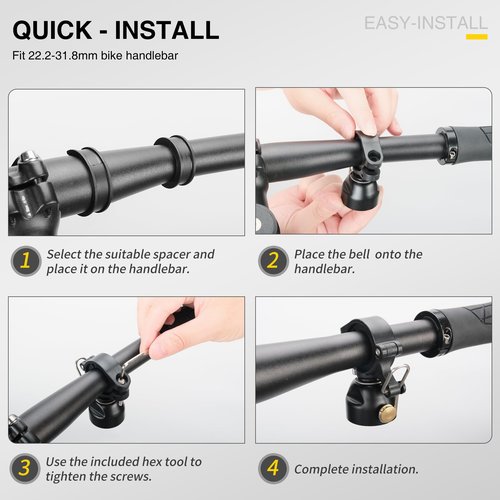 QUICK - INSTALL

EASY-INSTALL

Fit 22.2-31.8mm bike handlebar

1 Select the suitable spacer and place it on the handlebar.

2 Place the bell  onto the handlebar.

3 Use the included hex tool to tighten the screws.

4 Complete installation.