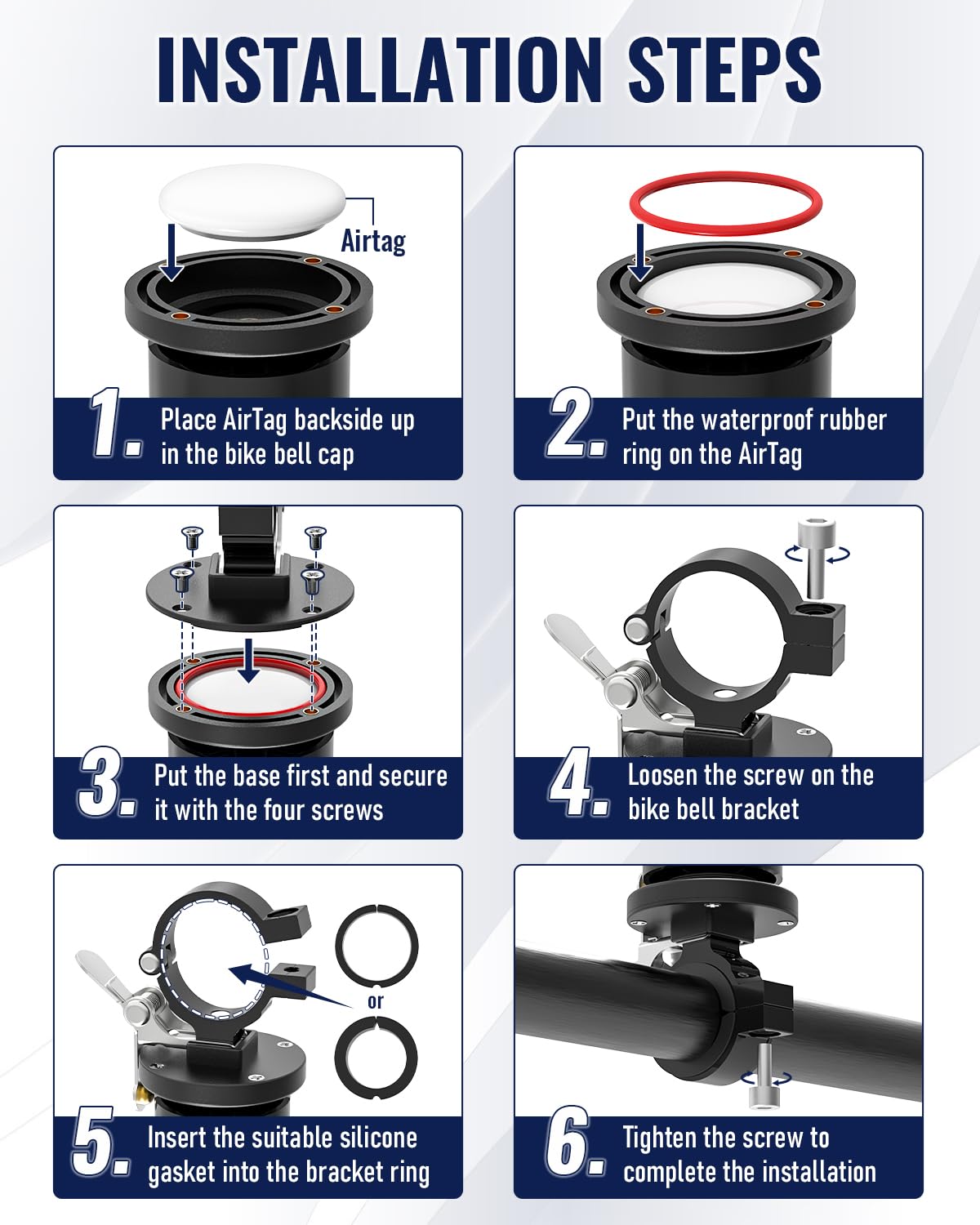 INSTALLATION STEPS

Airtag

1. Place AirTag backside up in the bike bell cap

2. Put the waterproof rubber ring on the AirTag

3. Put the base first and secure it with the four screws

4. Loosen the screw on the bike bell bracket

or

5. Insert the suitable silicone gasket into the bracket ring

6. Tighten the screw to complete the installation