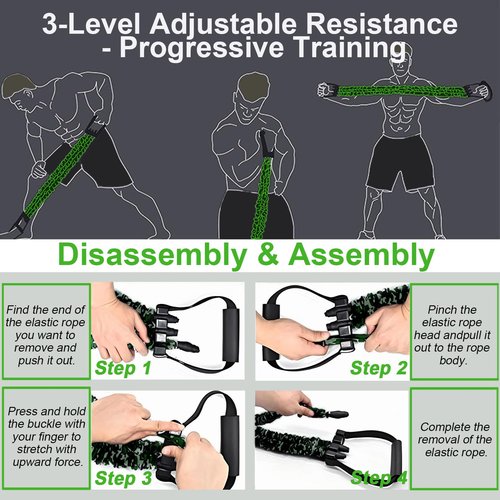 3-Level Adjustable Resistance - Progressive Training

Disassembly & Assembly

Find the end of the elastic rope you want to remove and push it out.

Step 1

Step 2

Pinch the elastic rope head andpull it out to the rope body.

Press and hold the buckle with your finger to stretch with upward force.

Step 3

Step 4

Complete the removal of the elastic rope.