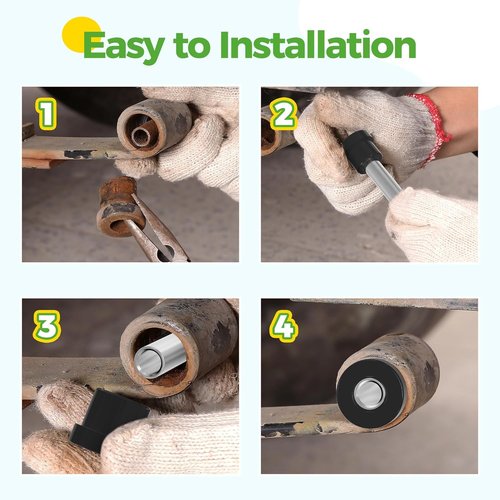 Easy to Installation

1

2

3

4