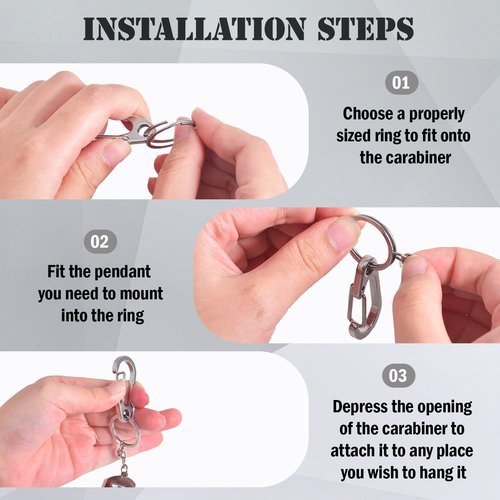 INSTALLATION STEPS

01

Choose a properly sized ring to fit onto the carabiner

02

Fit the pendant you need to mount into the ring

03

Depress the opening of the carabiner to attach it to any place you wish to hang it