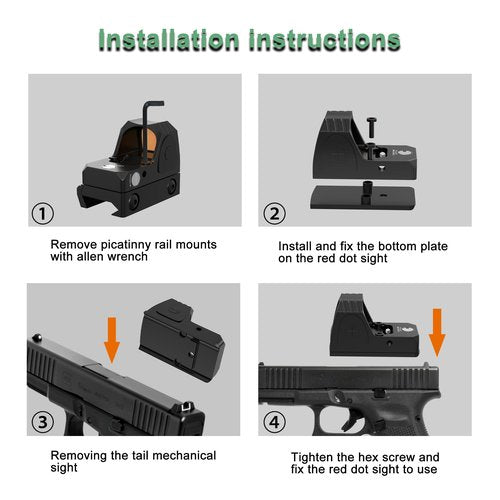 Installation instructions

①

Remove picatinny rail mounts with allen wrench

②

Install and fix the bottom plate on the red dot sight

③

Removing the tail mechanical sight

④

Tighten the hex screw and fix the red dot sight to use