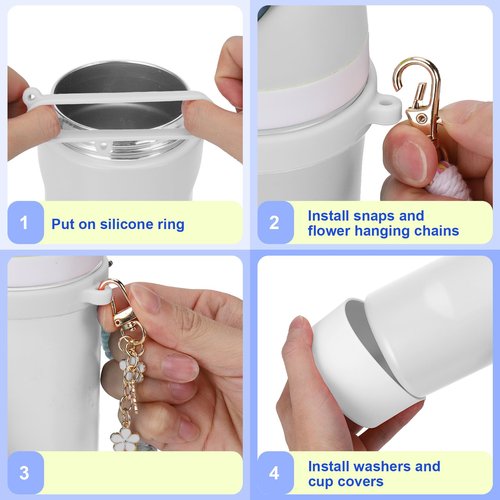 1 Put on silicone ring

2 Install snaps and flower hanging chains

3

4 Install washers and cup covers